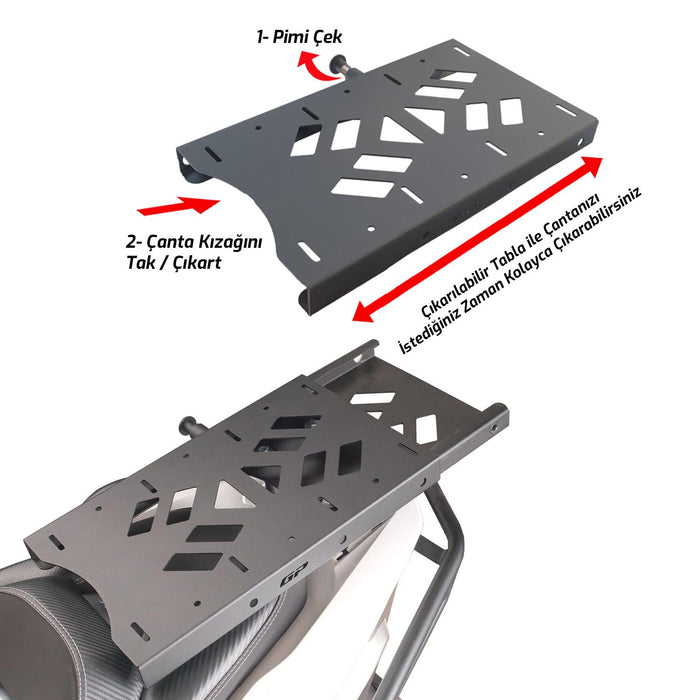 1- Pimi Çek

2- Çanta Kızağını Tak / Çıkart

Çıkarılabilir Tabla ile Çantanızı İstediğiniz Zaman Kolayca Çıkarabilirsiniz

GP